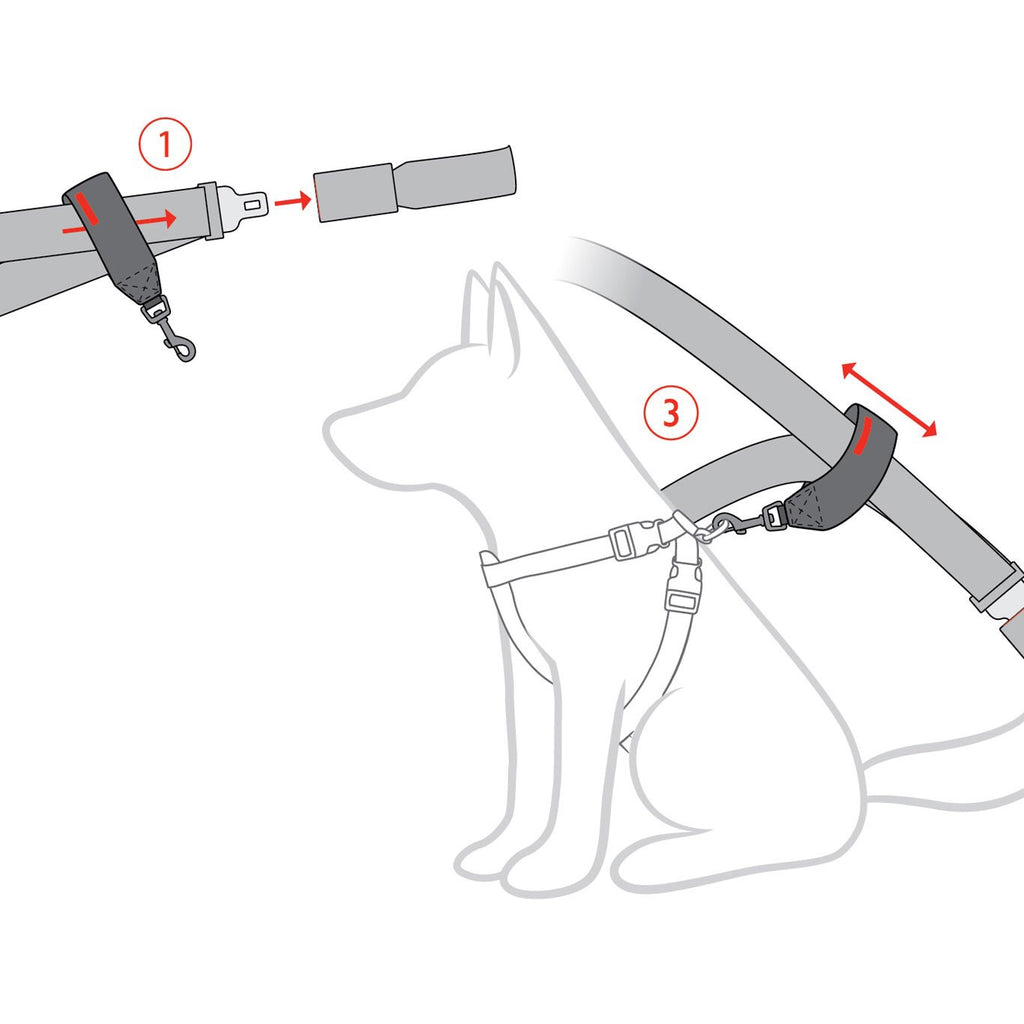 1

3